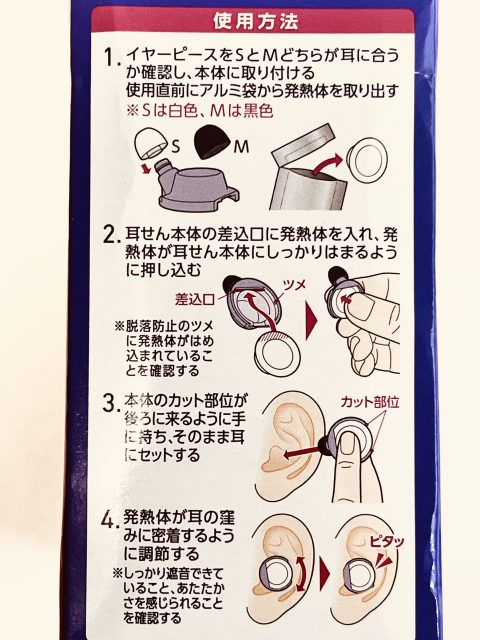 使用方法

1. イヤーピースをSとMどちらが耳に合うか確認し、本体に取り付ける
使用直前にアルミ袋から発熱体を取り出す
※Sは白色、Mは黒色

S M

2. 耳せん本体の差込口に発熱体を入れ、発熱体が耳せん本体にしっかりはまるように押し込む

差込口 ツメ

※脱落防止のツメに発熱体がはめ込まれていることを確認する

3. 本体のカット部位が後ろに来るように手に持ち、そのまま耳にセットする

カット部位

4. 発熱体が耳の窪みに密着するように調節する
※しっかり遮音できていること、あたたかさを感じられることを確認する

ピタッ